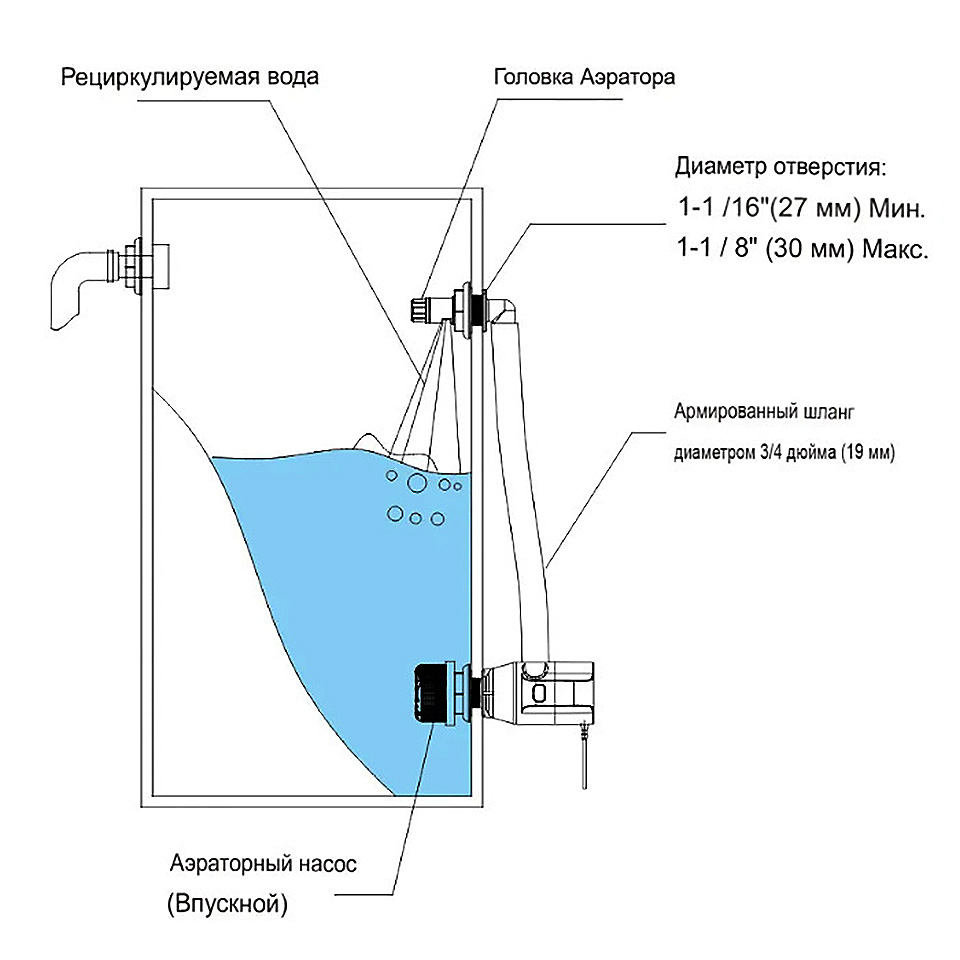 Рециркулируемая вода

Головка Аэратора

Диаметр отверстия:
1-1 /16"(27 мм) Мин.
1-1 / 8" (30 мм) Макс.

Армированный шланг
диаметром 3/4 дюйма (19 мм)

Аэраторный насос
(Впускной)