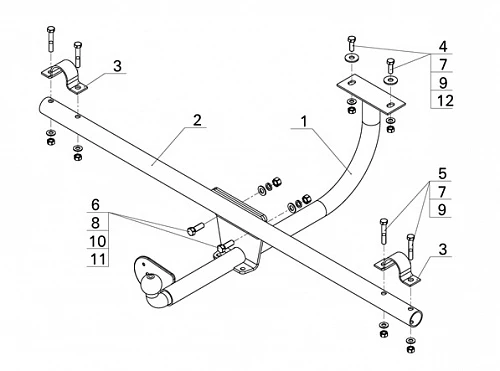 3
4
7
9
12
2
1
5
7
9
6
8
10
11
3