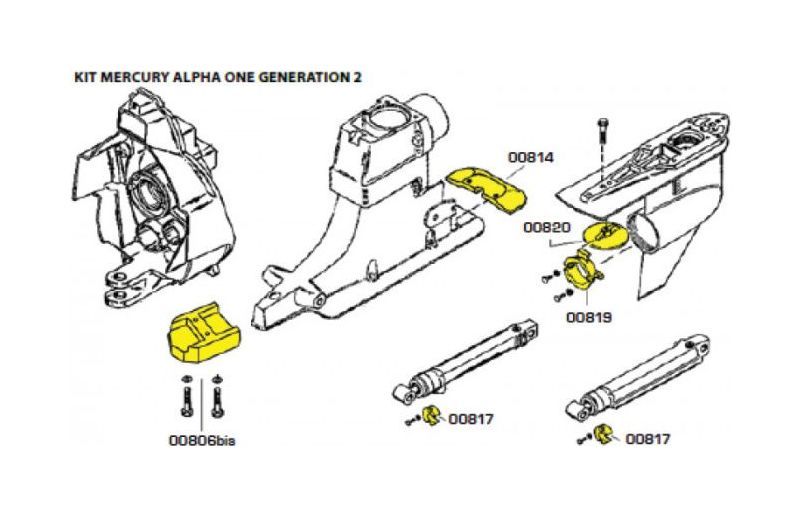 KIT MERCURY ALPHA ONE GENERATION 2

00814

00820

00819

00806bis

00817

00817