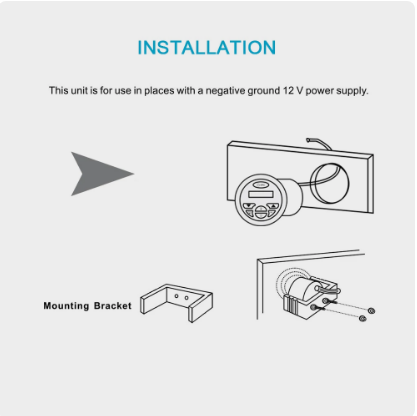 INSTALLATION

This unit is for use in places with a negative ground 12 V power supply.

Mounting Bracket