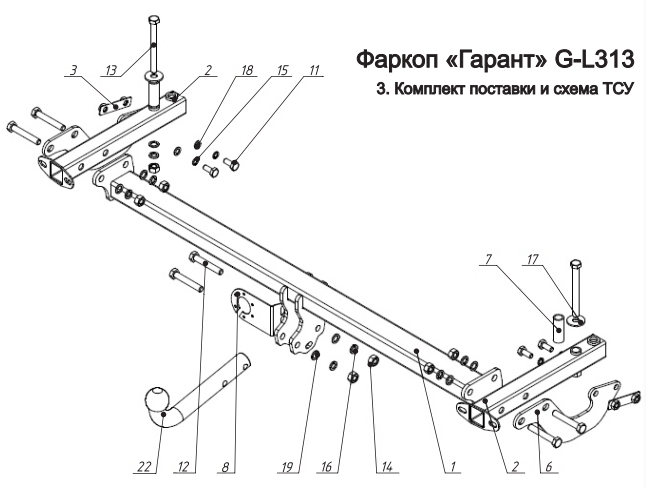 Фаркоп «Гарант» G-L313
3. Комплект поставки и схема ТСУ

3
13
2
18
15
11
7
17
22
12
8
19
16
14
1
2
6