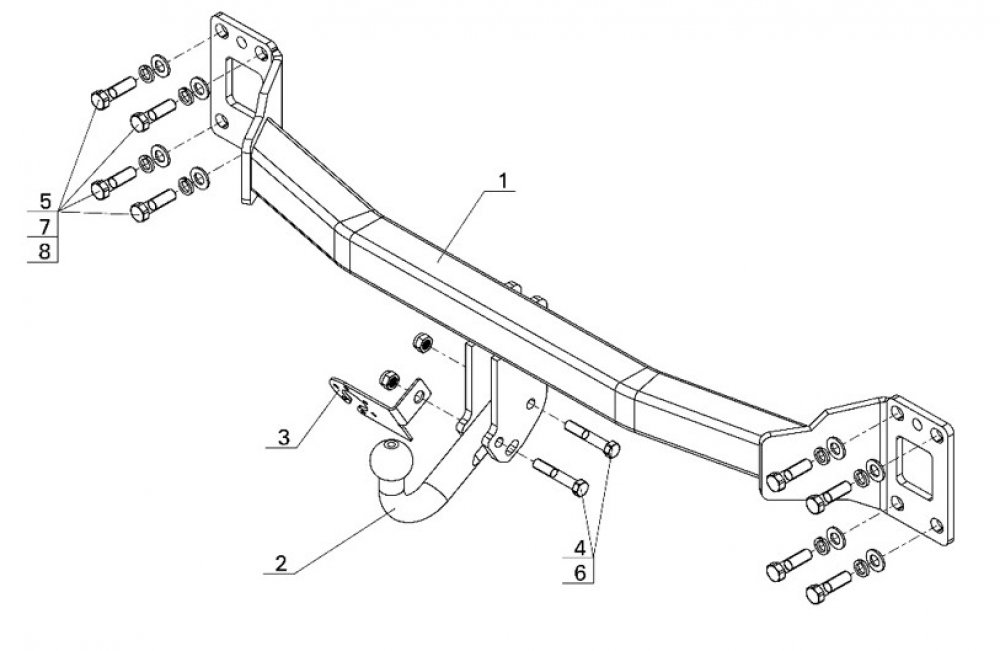 5
7
8
1
3
2
4
6