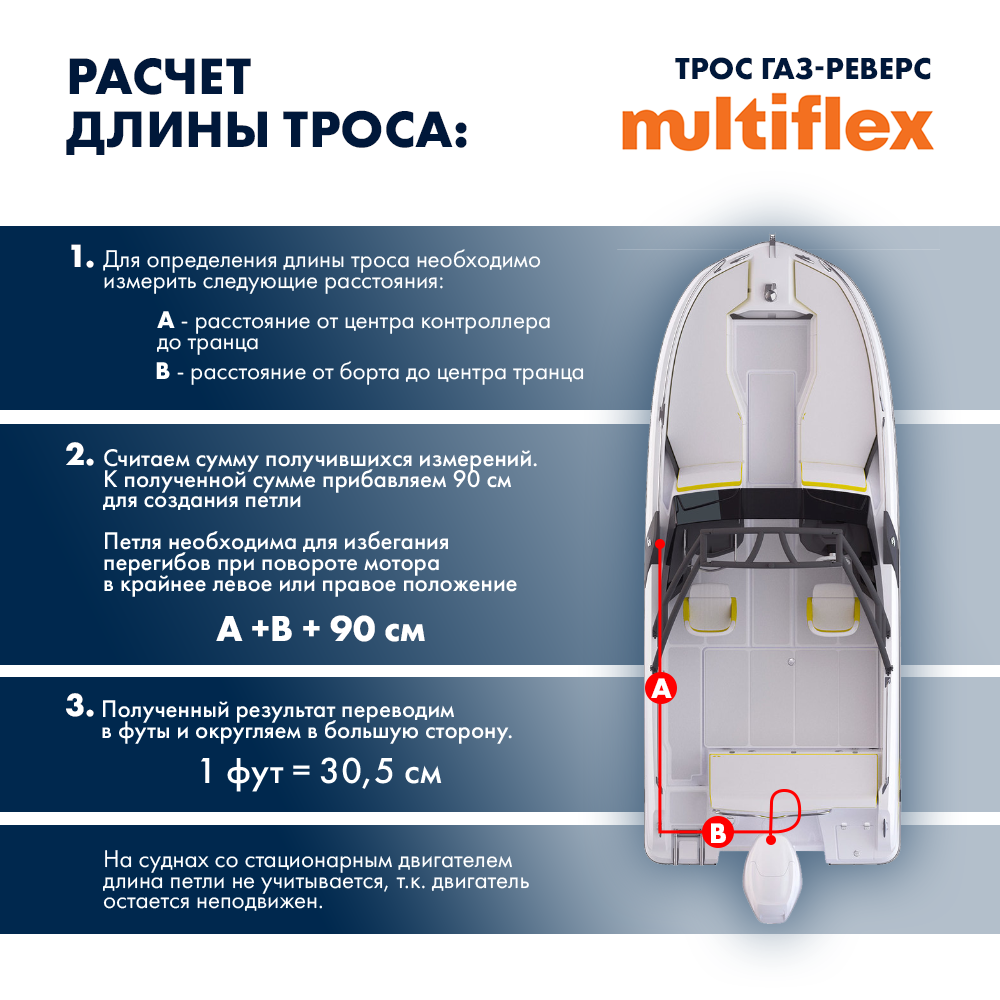 РАСЧЕТ ДЛИНЫ ТРОСА:

ТРОС ГАЗ-РЕВЕРС
multiflex

1. Для определения длины троса необходимо измерить следующие расстояния:

A - расстояние от центра контроллера до транца

B - расстояние от борта до центра транца

2. Считаем сумму получившихся измерений. К полученной сумме прибавляем 90 см для создания петли

Петля необходима для избегания перегибов при повороте мотора в крайнее левое или правое положение

A +B + 90 см

3. Полученный результат переводим в футы и округляем в большую сторону.

1 фут = 30,5 см

На суднах со стационарным двигателем длина петли не учитывается, т.к. двигатель остается неподвижен.

A

B