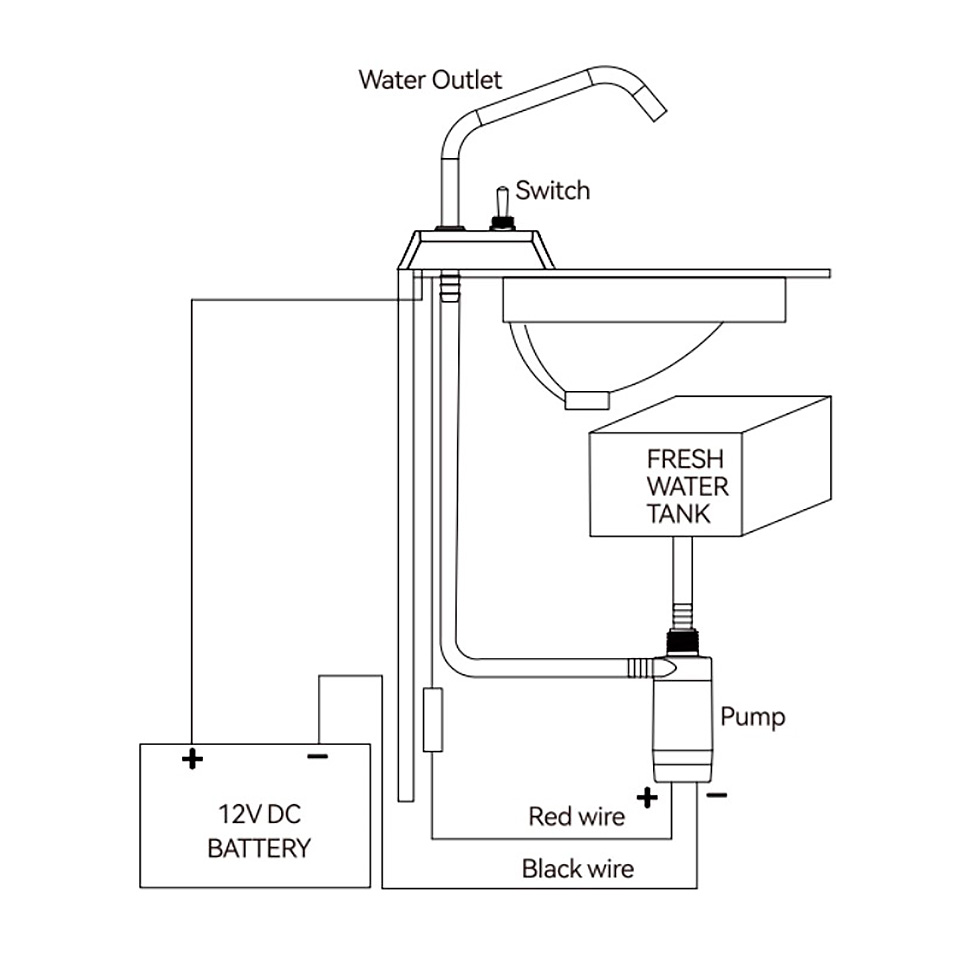 Water Outlet

Switch

FRESH WATER TANK

Pump

+

−

12V DC BATTERY

+

−

Red wire

Black wire