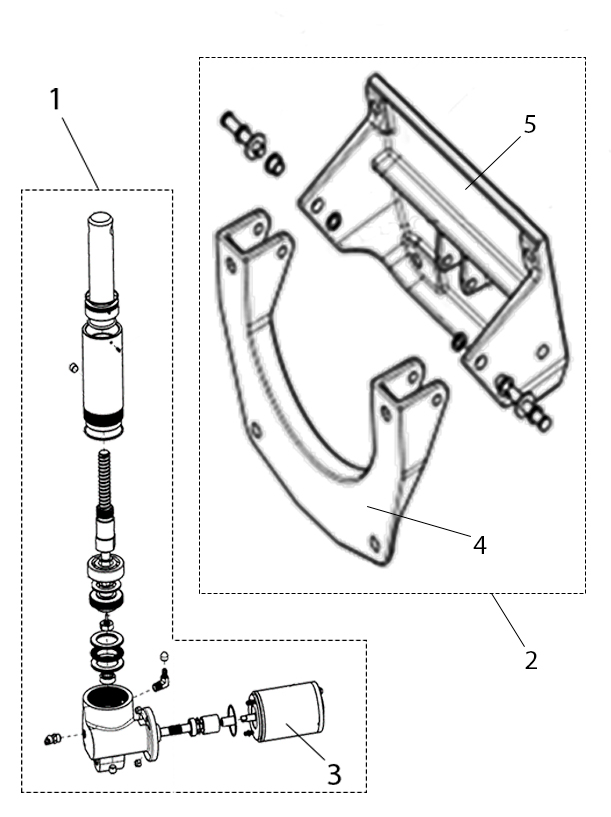 1
5
4
2
3