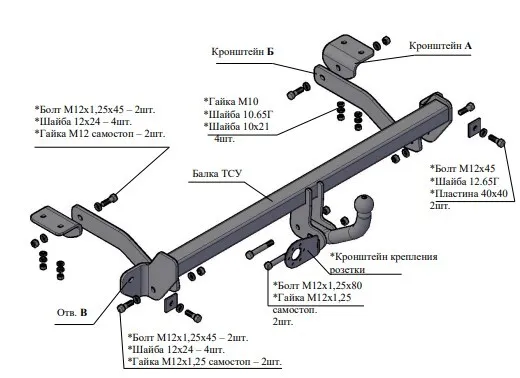 Кронштейн Б

Кронштейн А

*Гайка М10
*Шайба 10.65Г
*Шайба 10х21
4шт.

*Болт М12х1,25х45 – 2шт.
*Шайба 12х24 – 4шт.
*Гайка М12 самостоп – 2шт.

Балка ТСУ

*Болт М12х45
*Шайба 12.65Г
*Пластина 40х40
2шт.

*Кронштейн крепления розетки

*Болт М12х1,25х80
*Гайка М12х1,25 самостоп.
2шт.

Отв. В

*Болт М12х1,25х45 – 2шт.
*Шайба 12х24 – 4шт.
*Гайка М12х1,25 самостоп – 2шт.