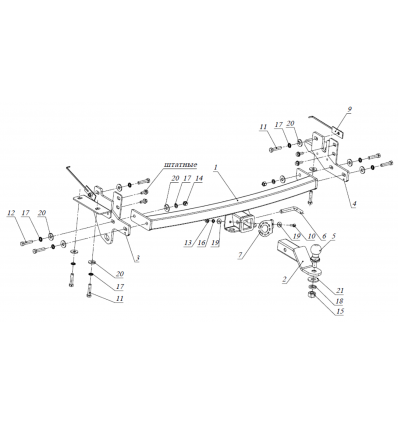 9
11
17
20
штатные
1
20
17
14
4
12
17
20
13
16
19
19
10
6
5
7
3
2
20
17
11
21
18
15